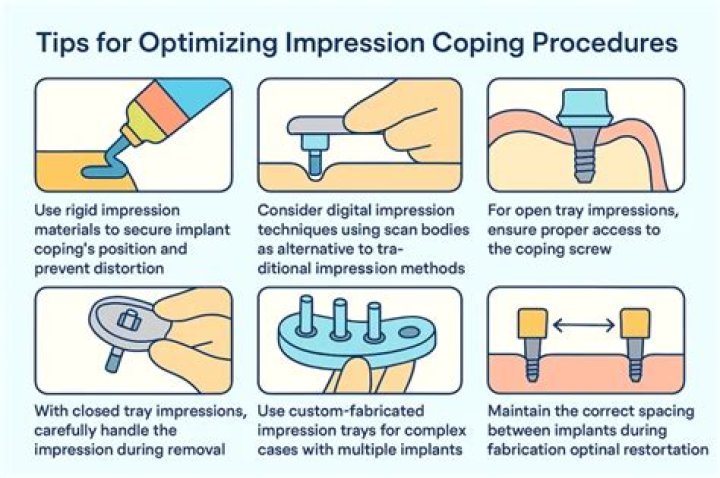 Tips for Optimizing Impression Coping Procedures

Use rigid impression materials to secure implant coping's position and prevent distortion

Consider digital impression techniques using scan bodies as alternative to traditional impression methods

For open tray impressions, ensure proper access to the coping screw

With closed tray impressions, carefully handle the impression during removal

Use custom-fabricated impression trays for complex cases with multiple implants

Maintain the correct spacing between implants during fabrication optinal restortation